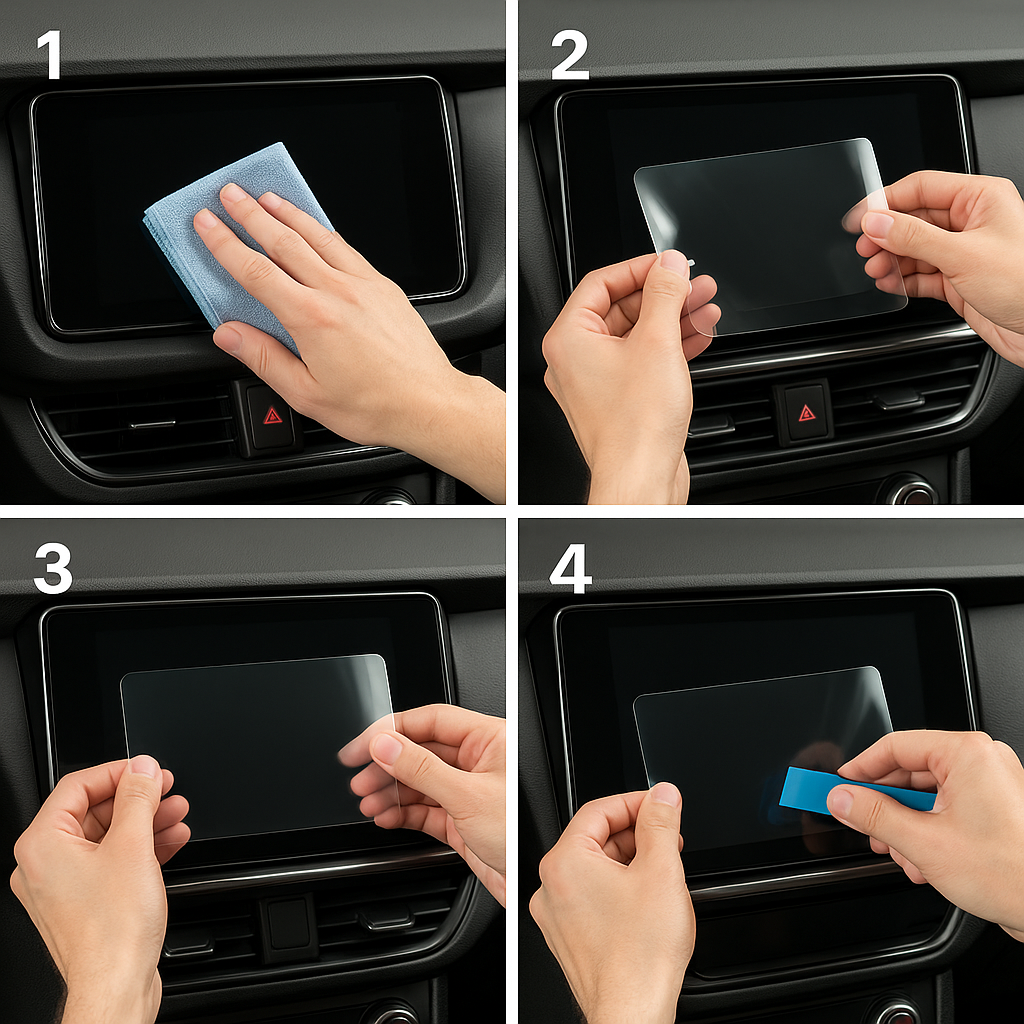 1

2

3

4